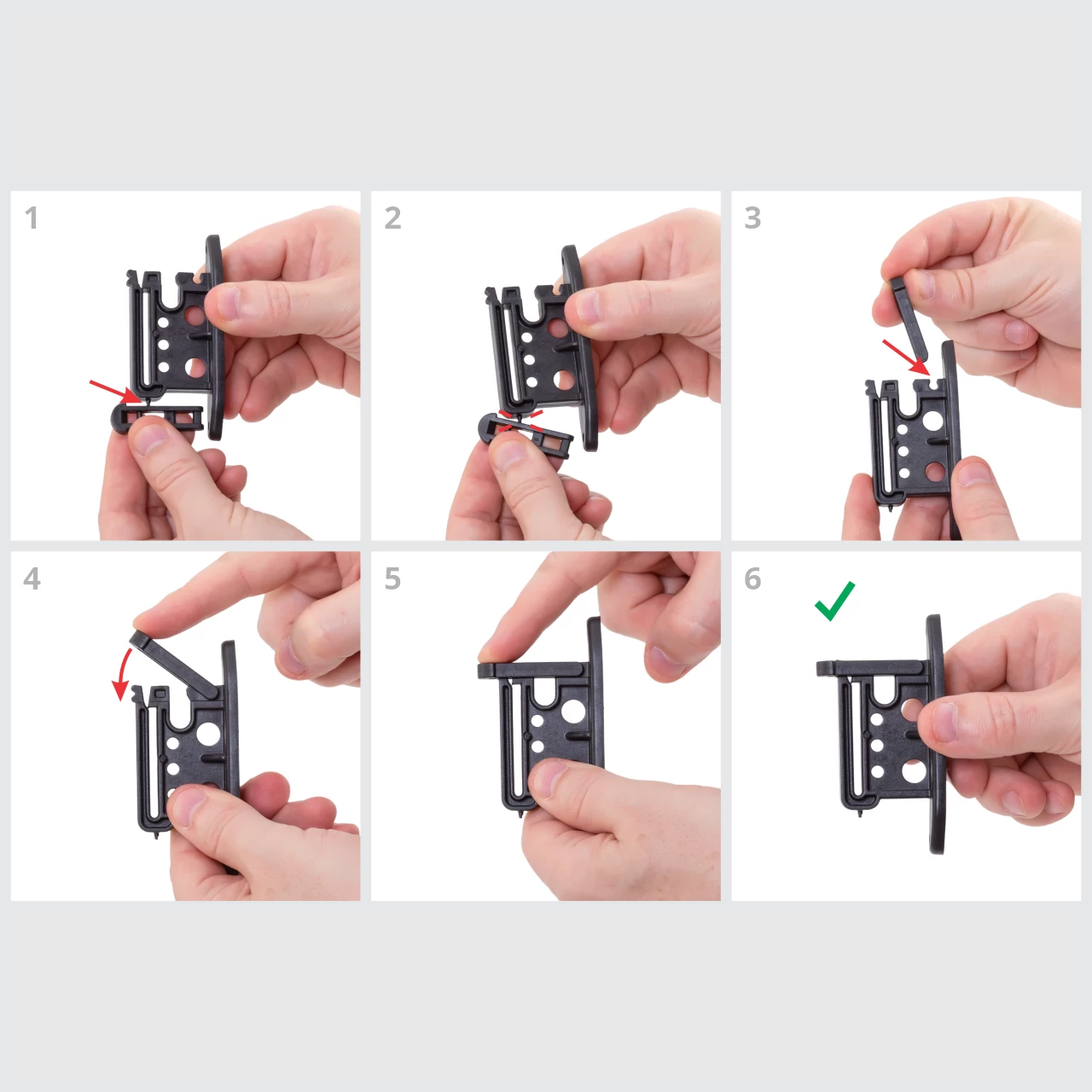 1

2

3

4

5

6