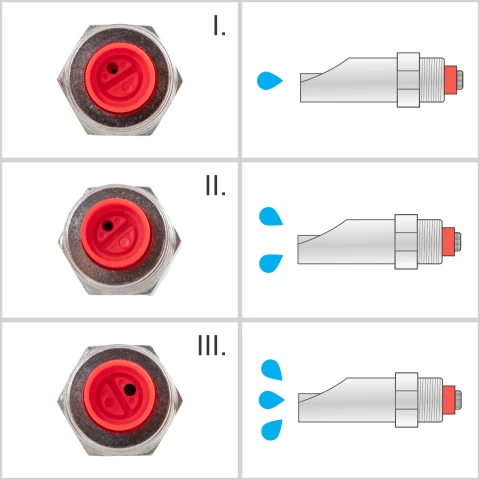 I.

II.

III.