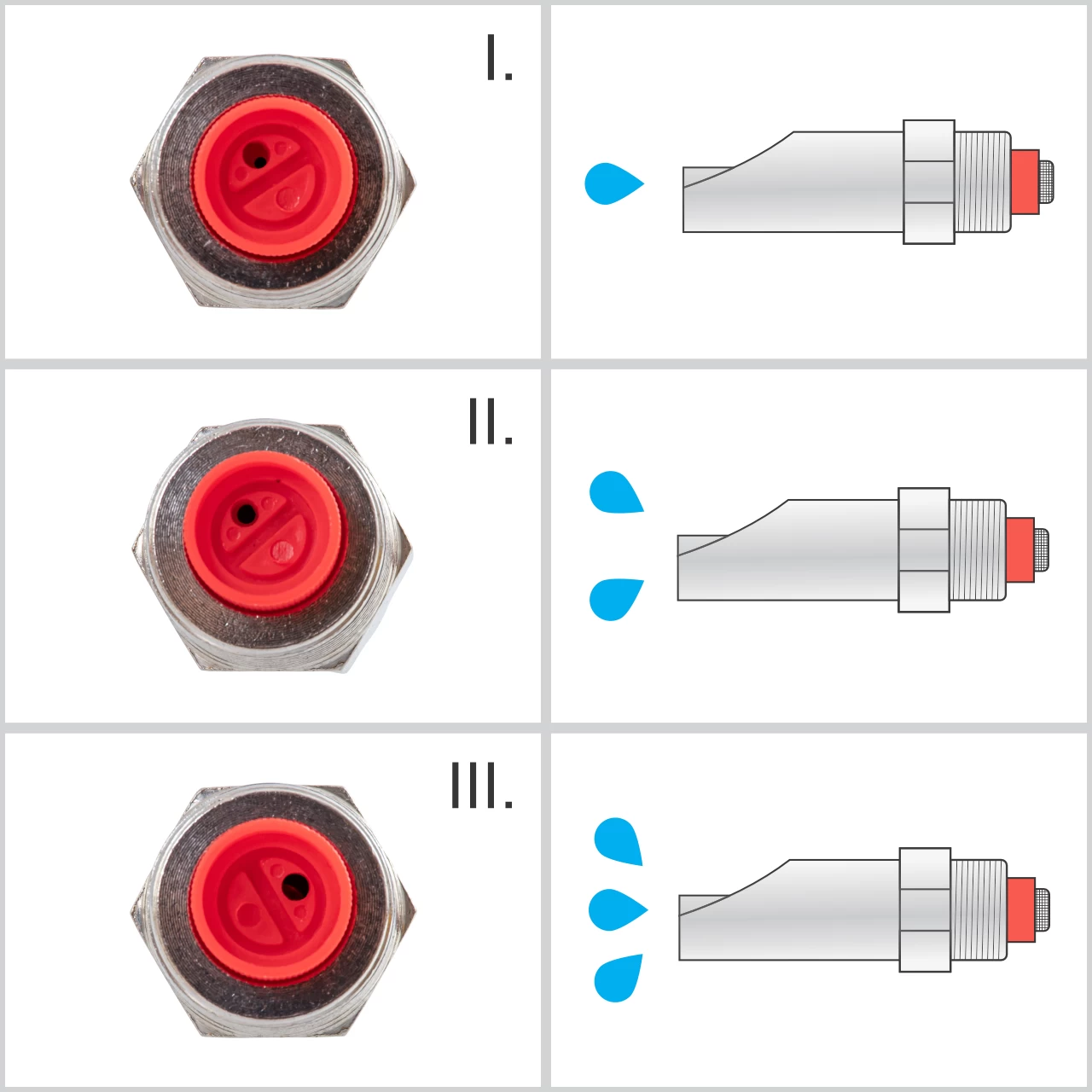 I.

II.

III.